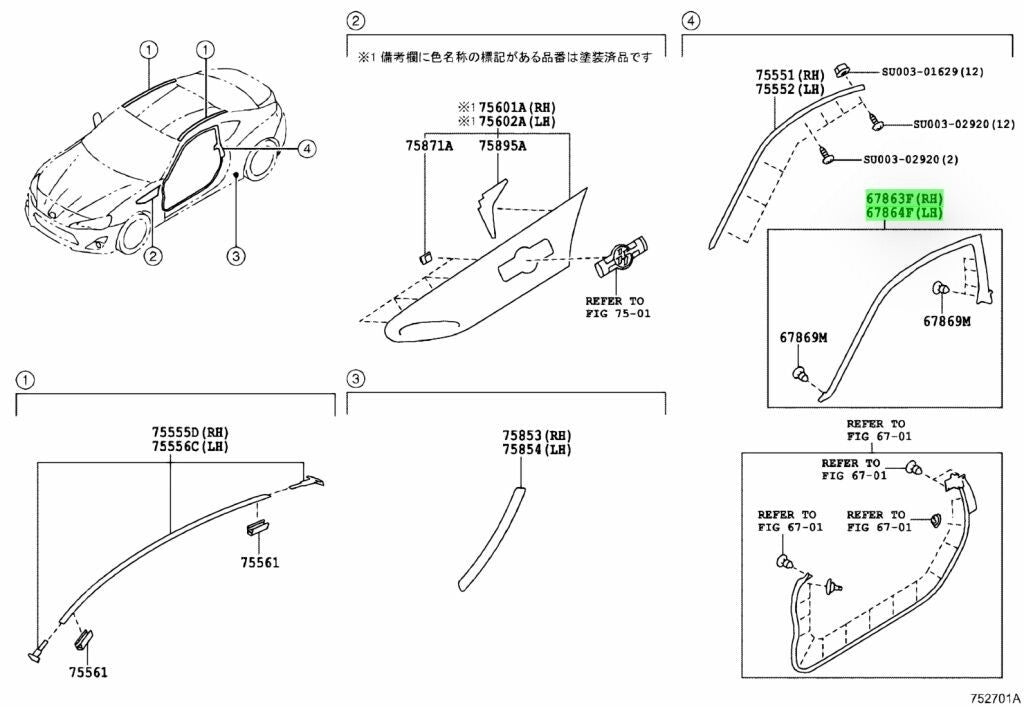 ①
①
④
②
③

②
※1 備考欄に色名称の標記がある品番は塗装済品です
※1 75601A(RH)
※1 75602A(LH)
75871A
75895A
REFER TO
FIG 75-01

④
75551(RH)
75552(LH)
SU003-01629(12)
SU003-02920(12)
SU003-02920(2)
67863F(RH)
67864F(LH)
67869M
67869M
REFER TO
FIG 67-01
REFER TO
FIG 67-01
REFER TO
FIG 67-01
REFER TO
FIG 67-01

①
75555D(RH)
75556C(LH)
75561
75561

③
75853(RH)
75854(LH)

752701A