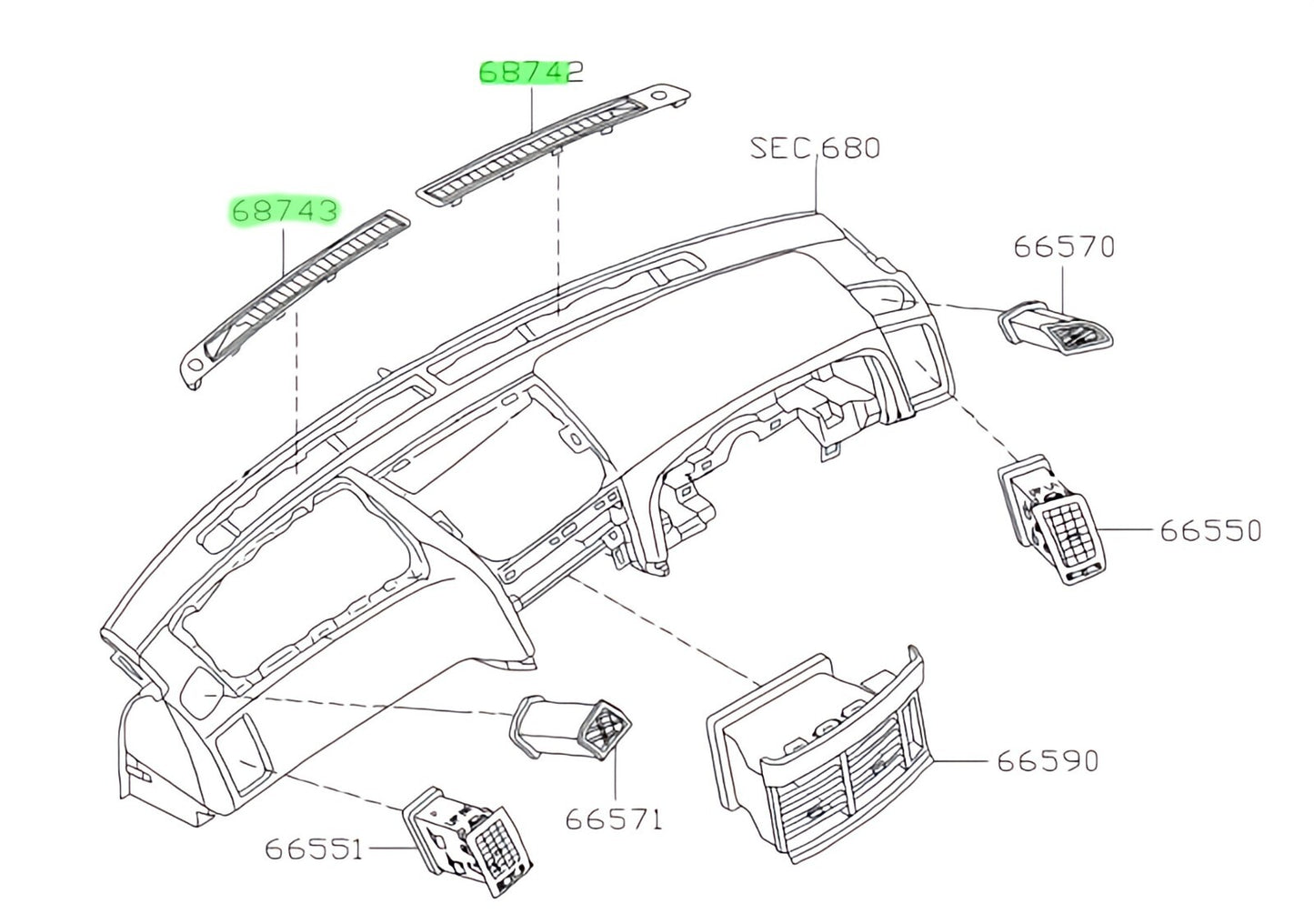 68742

SEC.680

68743

66570

66550

66590

66571

66551