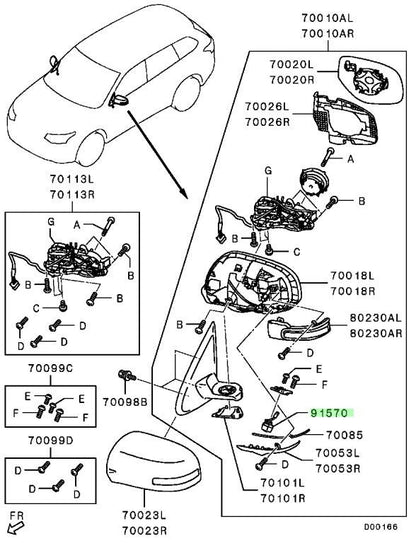 70010AL
70010AR

70020L
70020R

70026L
70026R

A

G

B

B

C

70018L
70018R

80230AL
80230AR

B

D

E

F

91570

70085

70053L
70053R

D

70101L
70101R

70113L
70113R

G

A

B

B

B

C

D

D

D

70099C

E

E

F

F

70098B

70099D

D

D

D

D

70023L
70023R

FR

D00166