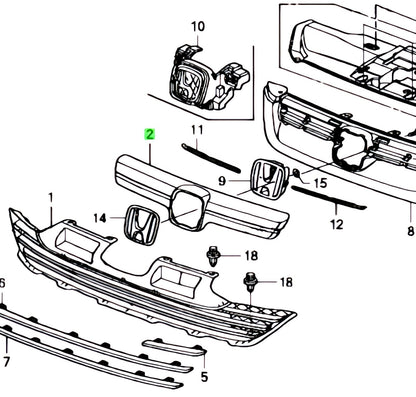 10
2
11
9
15
1
14
12
8
18
18
6
7
5