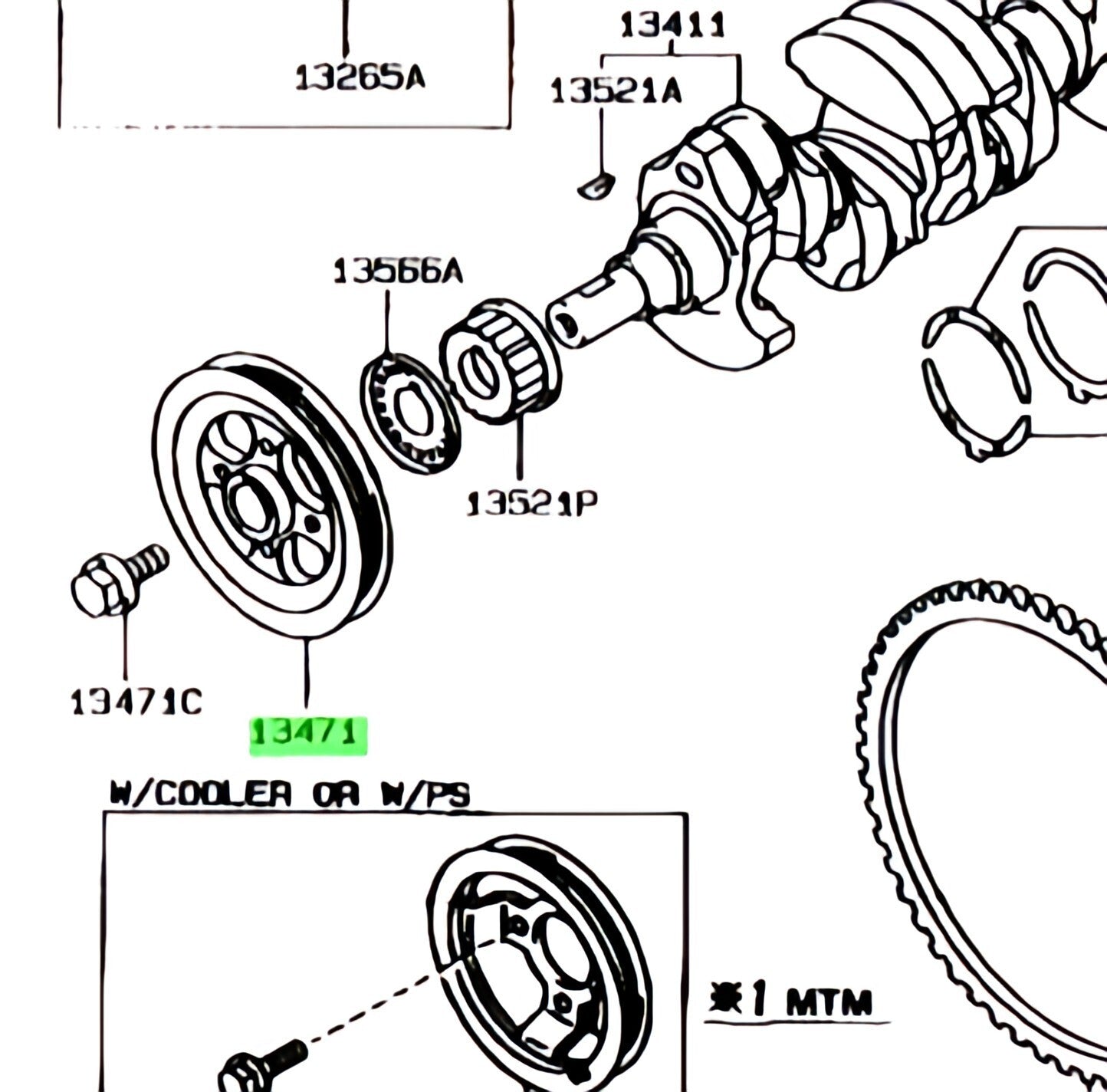 13265A

13411

13521A

13566A

13521P

13471C

13471

W/COOLER OR W/PS

※1 MTM