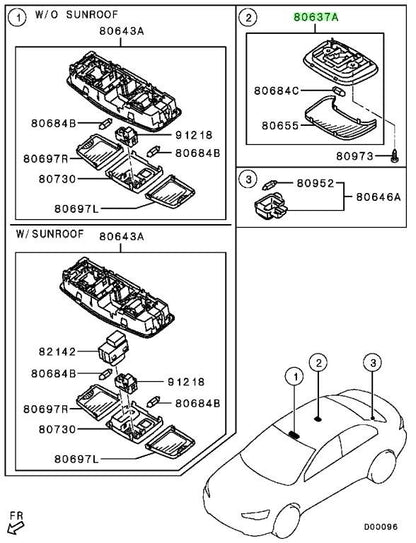 1 W/O SUNROOF

80643A

80684B

91218

80684B

80697R

80730

80697L

W/SUNROOF

80643A

82142

80684B

91218

80684B

80697R

80730

80697L

2

80637A

80684C

80655

80973

3

80952

80646A

1

2

3

FR

D00096