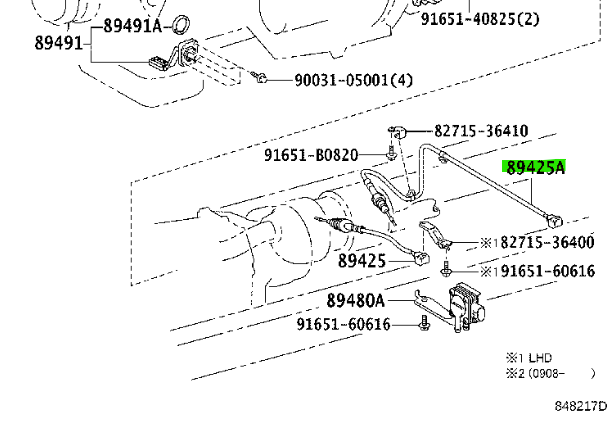 91651-40825(2)
89491A
89491
90031-05001(4)
82715-36410
91651-B0820
89425A
※1 82715-36400
89425
※1 91651-60616
89480A
91651-60616
※1 LHD
※2 (0908- )
848217D