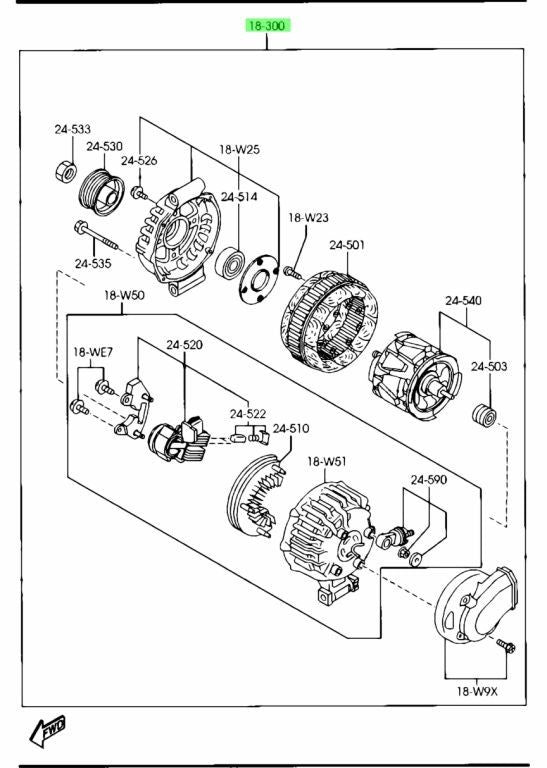 18-300

24-533

24-530

24-526

18-W25

24-514

18-W23

24-501

24-535

18-W50

24-540

18-WE7

24-520

24-503

24-522

24-510

18-W51

24-590

18-W9X

FWD