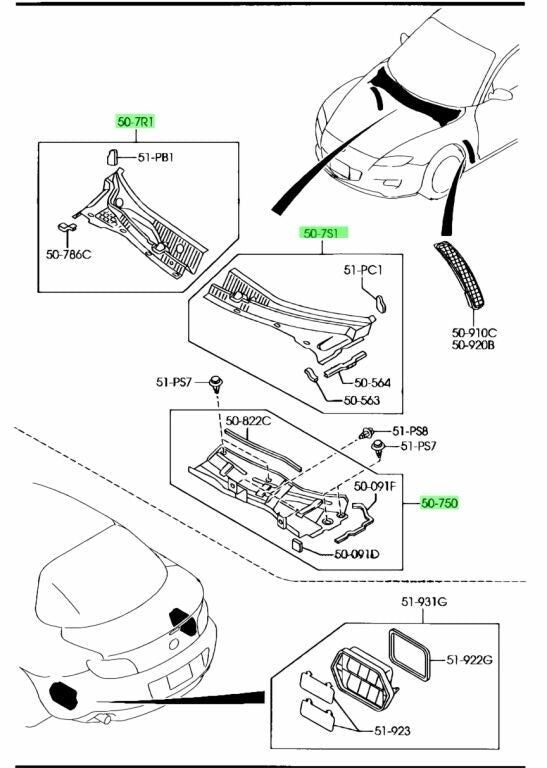 50-7R1
51-PB1
50-786C
50-7S1
51-PC1
50-564
50-563
50-910C
50-920B
51-PS7
50-822C
51-PS8
51-PS7
50-091F
50-750
50-091D
51-931G
51-922G
51-923