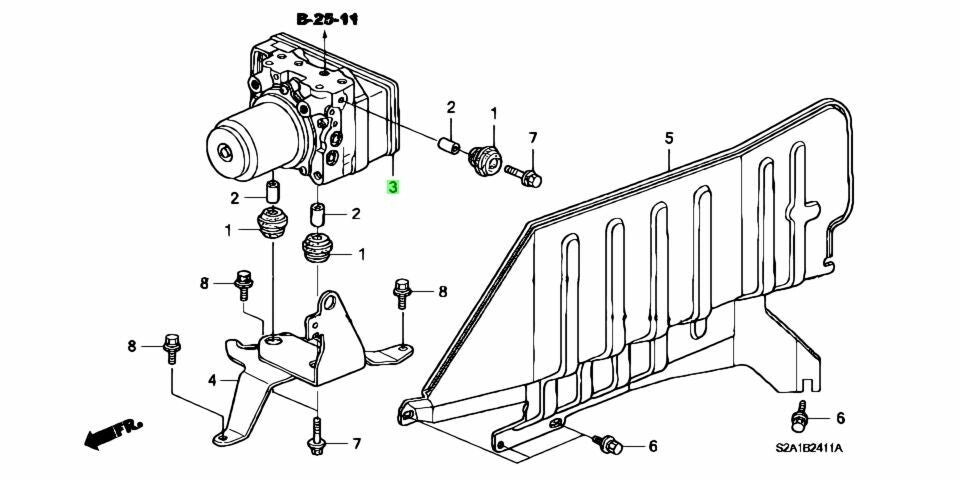 B-25-11

2
1
7
5
3
2
2
1
1
8
8
8
4
7
6
6
FR.
S2A1B2411A