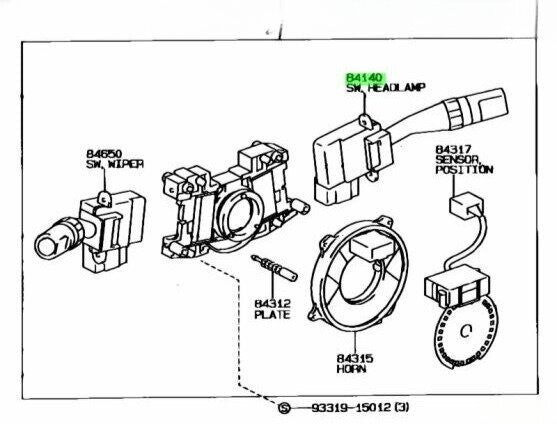 84140
SW, HEADLAMP

84650
SW, WIPER

84317
SENSOR, POSITION

84312
PLATE

84315
HORN

S —93319-15012 (3)