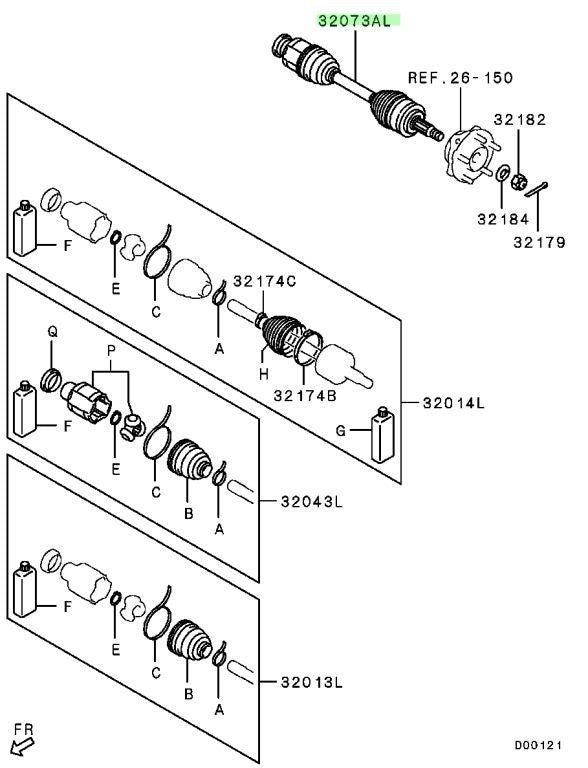 32073AL
REF.26-150
32182
32184
32179
F
E
C
32174C
A
H
32174B
32014L
G
Q
P
F
E
C
B
A
32043L
F
E
C
B
A
32013L
FR
D00121