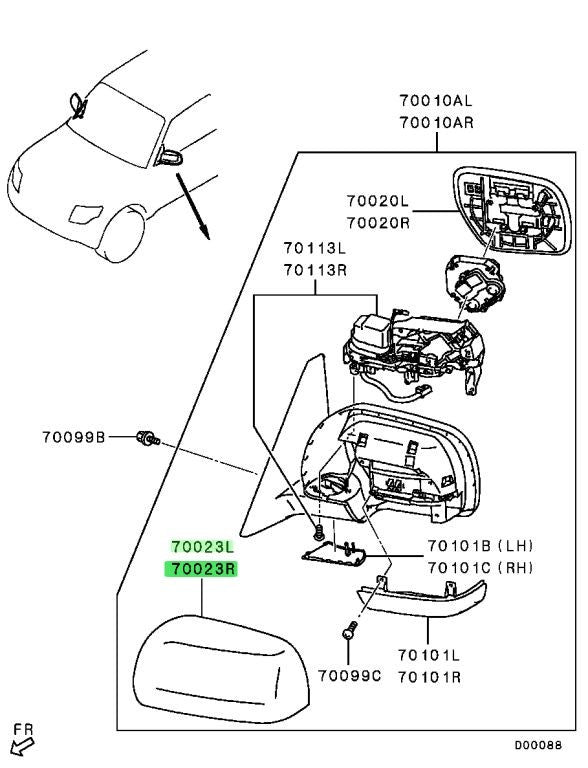 70010AL
70010AR

70020L
70020R

70113L
70113R

70099B

70023L
70023R

70101B (LH)
70101C (RH)

70099C

70101L
70101R

FR

D00088