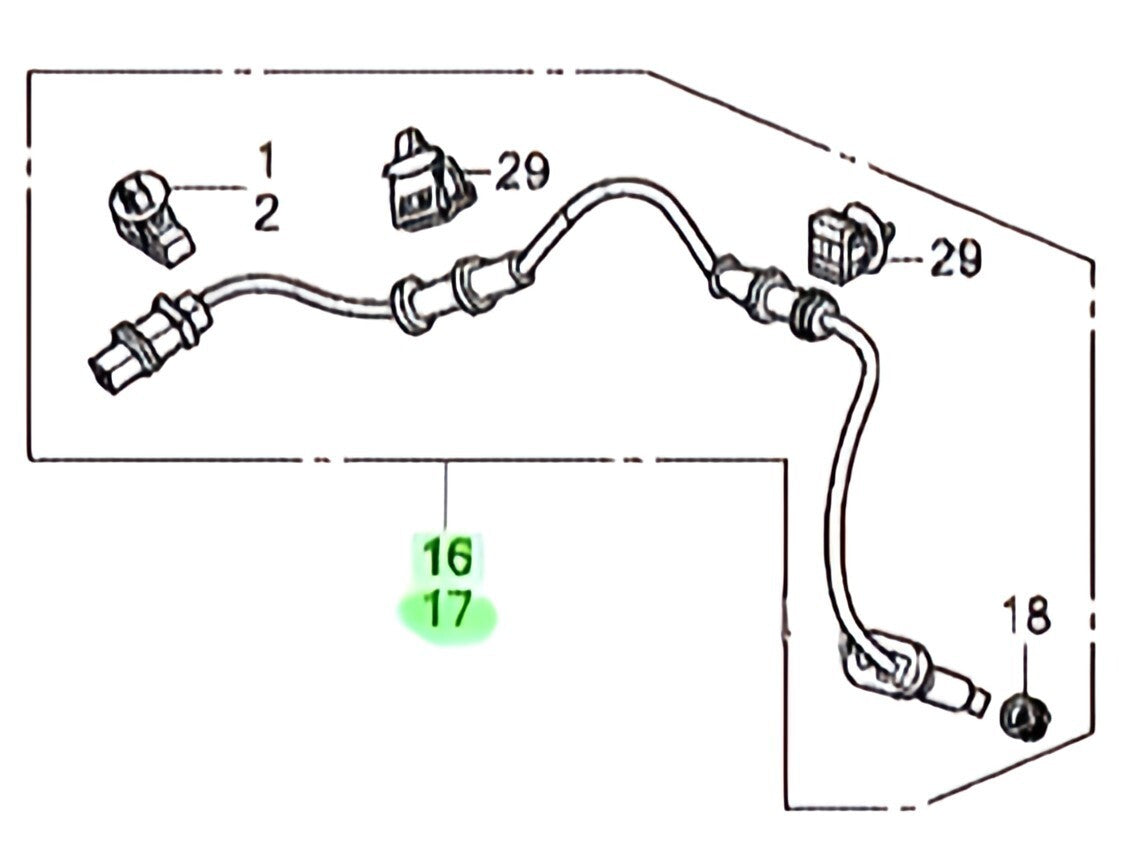 1
2
29
29
16
17
18