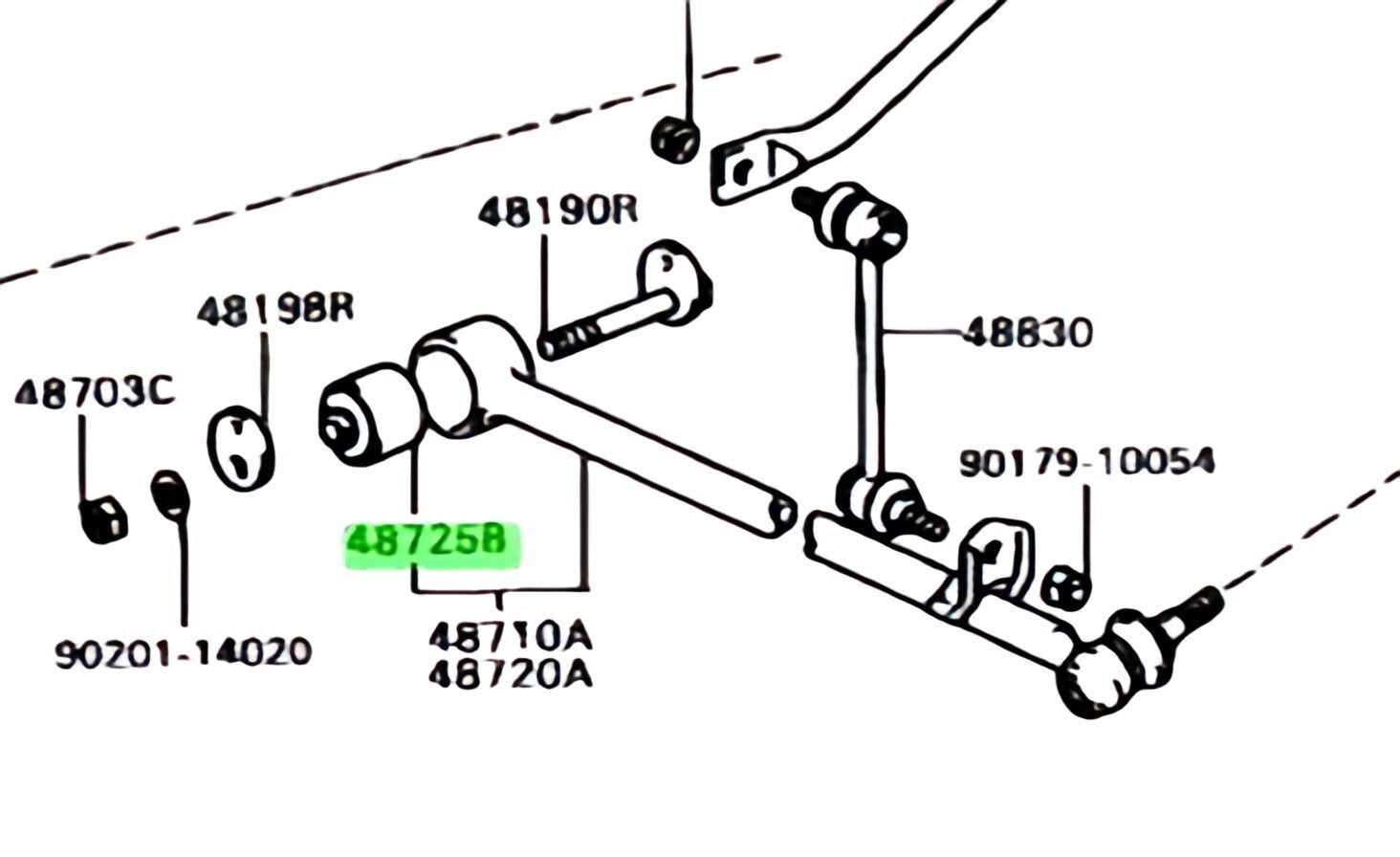 48190R

48198R

48830

48703C

90179-10054

48725B

90201-14020

48710A
48720A