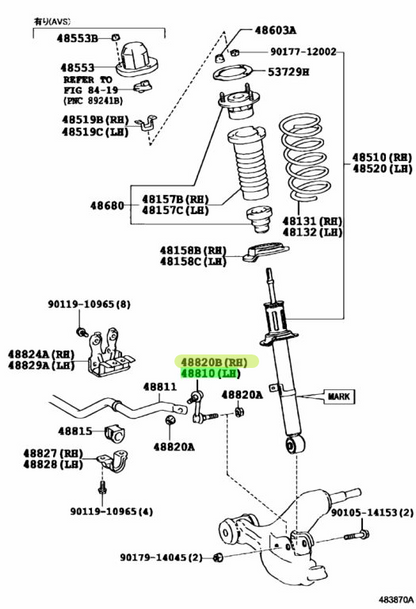 有り(AVS)

48553B

48553

REFER TO FIG 84-19 (PNC 89241B)

48519B(RH)
48519C(LH)

48603A

90177-12002

53729H

48510(RH)
48520(LH)

48680

48157B(RH)
48157C(LH)

48131(RH)
48132(LH)

48158B(RH)
48158C(LH)

90119-10965(8)

48824A(RH)
48829A(LH)

48820B(RH)
48810(LH)

48811

48820A

MARK

48815

48820A

48827(RH)
48828(LH)

90119-10965(4)

90105-14153(2)

90179-14045(2)

483870A