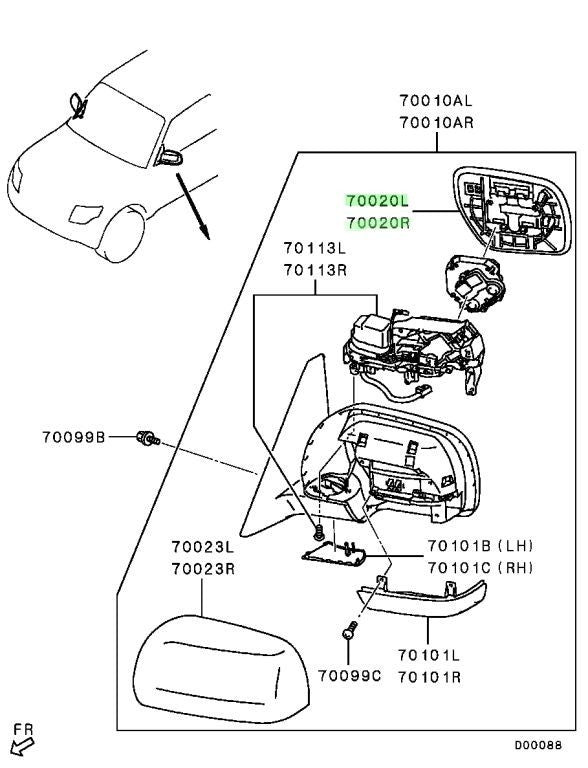 70010AL
70010AR

70020L
70020R

70113L
70113R

70099B

70023L
70023R

70101B (LH)
70101C (RH)

70099C

70101L
70101R

FR

D00088