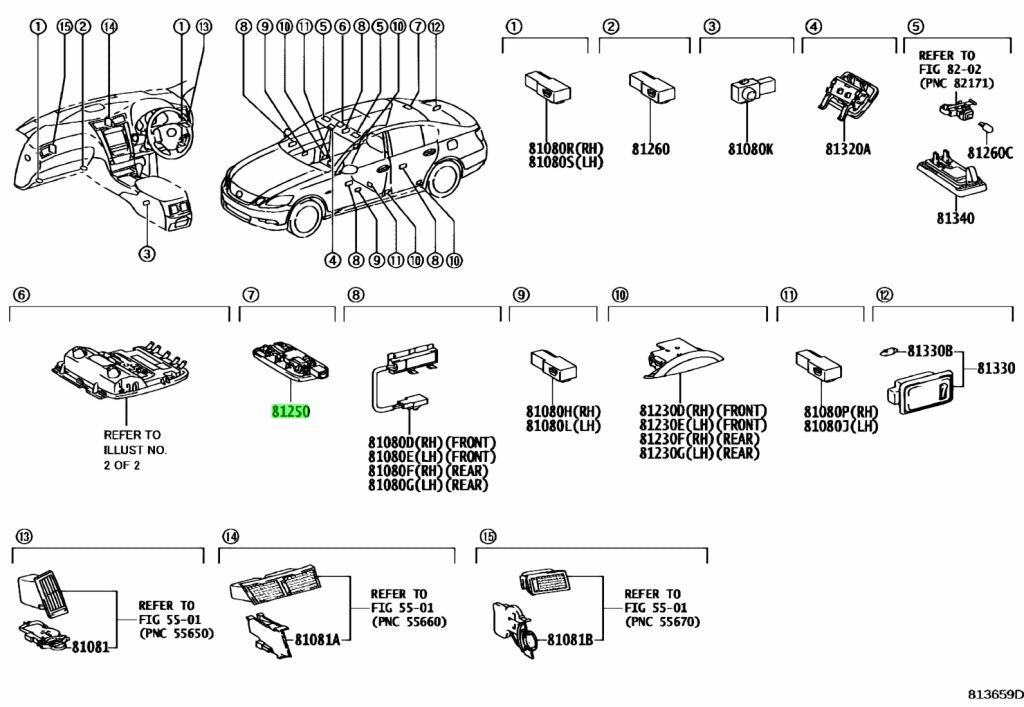 ① ⑮ ② ⑭ ① ⑬

③

⑧ ⑨ ⑩ ⑪ ⑤ ⑥ ⑧ ⑤ ⑩ ⑦ ⑫

④ ⑧ ⑨ ⑪ ⑩ ⑧ ⑩

①
81080R(RH)
81080S(LH)

②
81260

③
81080K

④
81320A

⑤
REFER TO FIG 82-02 (PNC 82171)
81260C
81340

⑥
REFER TO ILLUST NO. 2 OF 2

⑦
81250

⑧
81080D(RH)(FRONT)
81080E(LH)(FRONT)
81080F(RH)(REAR)
81080G(LH)(REAR)

⑨
81080H(RH)
81080L(LH)

⑩
81230D(RH)(FRONT)
81230E(LH)(FRONT)
81230F(RH)(REAR)
81230G(LH)(REAR)

⑪
81080P(RH)
81080J(LH)

⑫
81330B
81330

⑬
REFER TO FIG 55-01 (PNC 55650)
81081

⑭
REFER TO FIG 55-01 (PNC 55660)
81081A

⑮
REFER TO FIG 55-01 (PNC 55670)
81081B

813659D